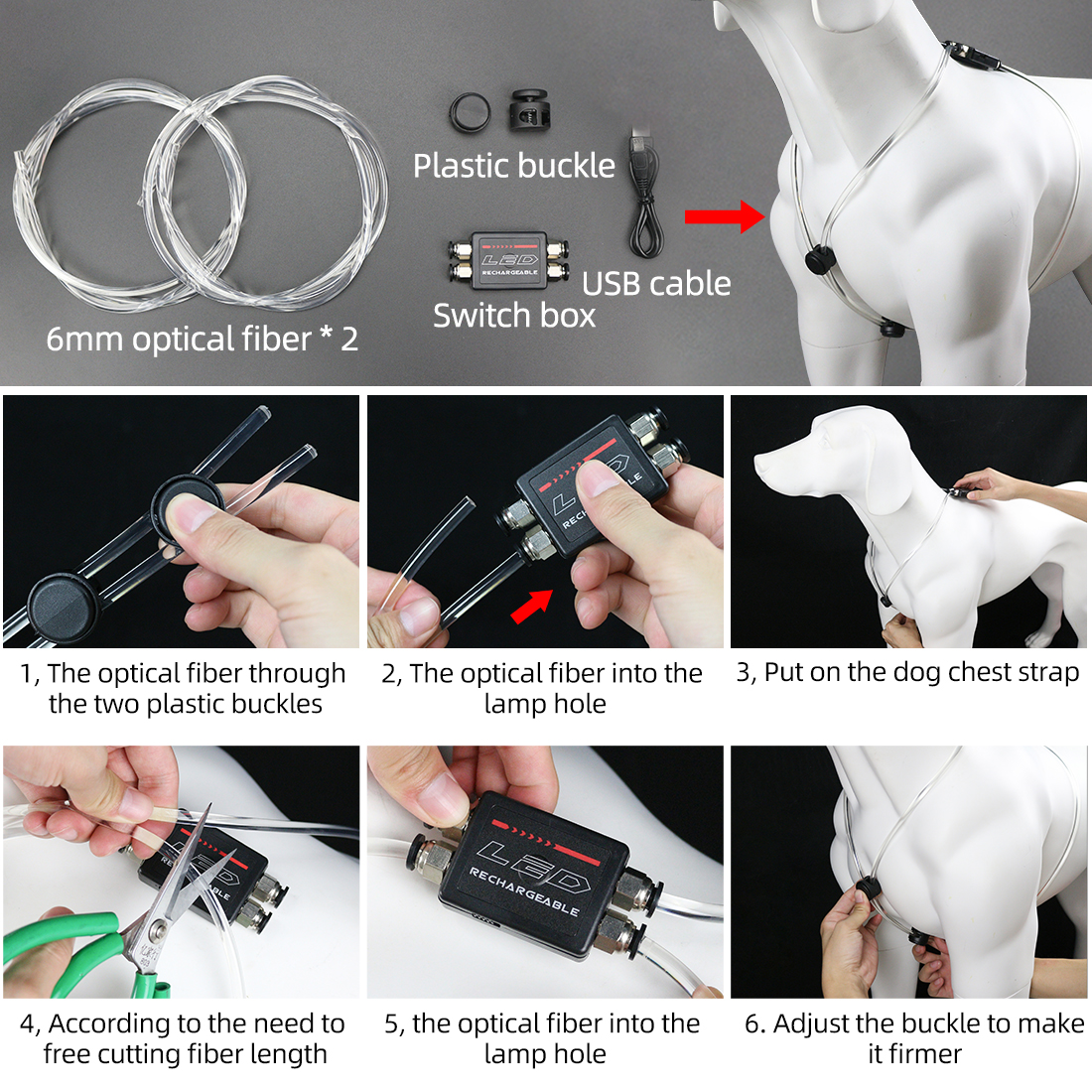 6mm optical fiber * 2

Plastic buckle

LED RECHARGEABLE

Switch box

USB cable

1, The optical fiber through the two plastic buckles

2, The optical fiber into the lamp hole

3, Put on the dog chest strap

4, According to the need to free cutting fiber length

LED RECHARGEABLE

5, the optical fiber into the lamp hole

6. Adjust the buckle to make it firmer