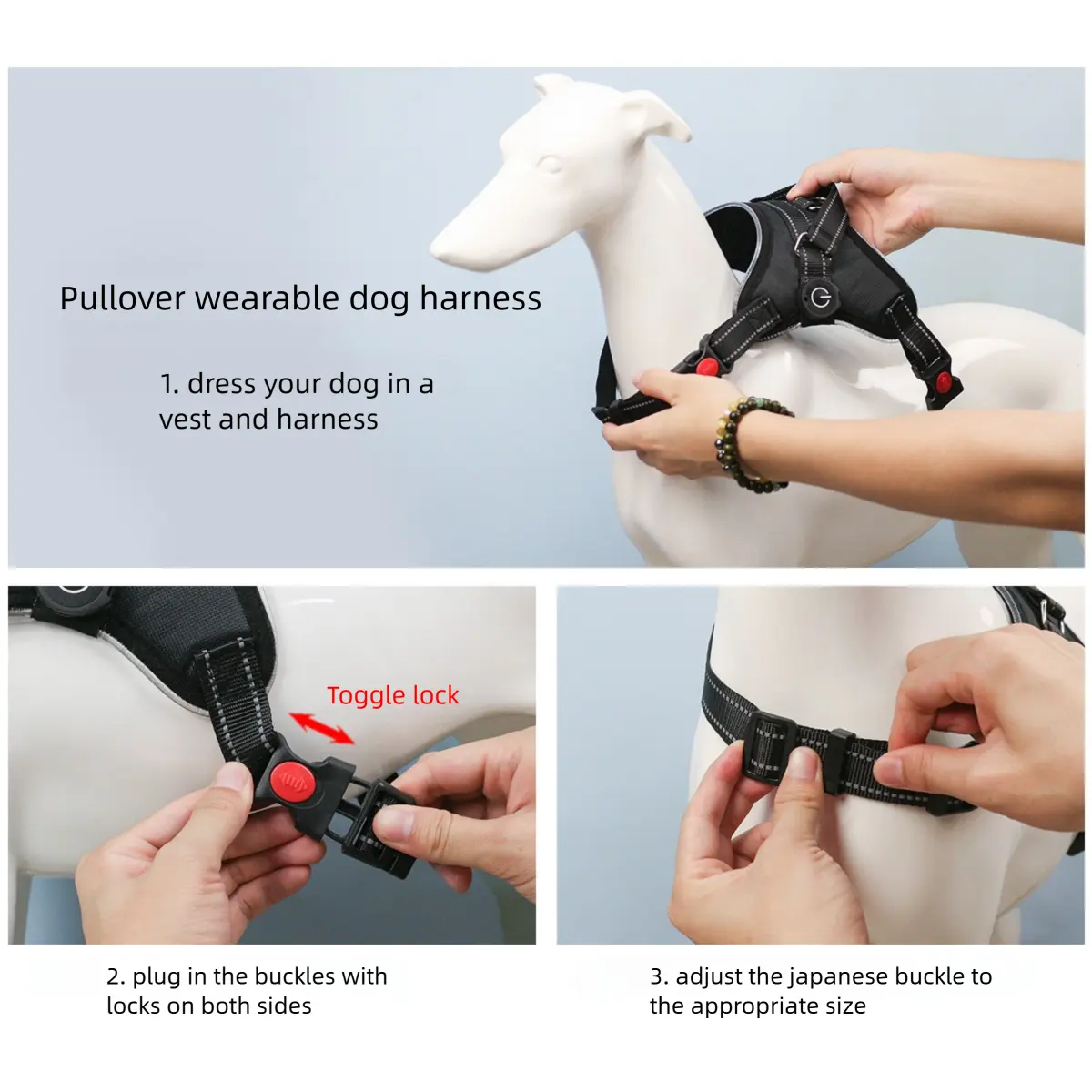 Pullover wearable dog harness

1. dress your dog in a vest and harness

Toggle lock

2. plug in the buckles with locks on both sides

3. adjust the japanese buckle to the appropriate size